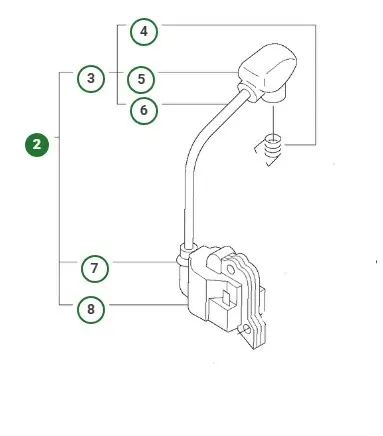 4
3
5
6
2
7
8