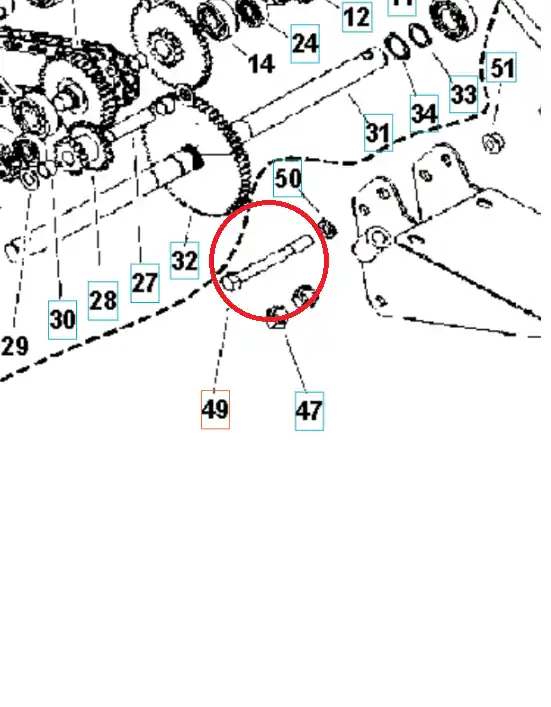 12
24
14
51
33
34
31
50
32
27
28
30
29
49
47